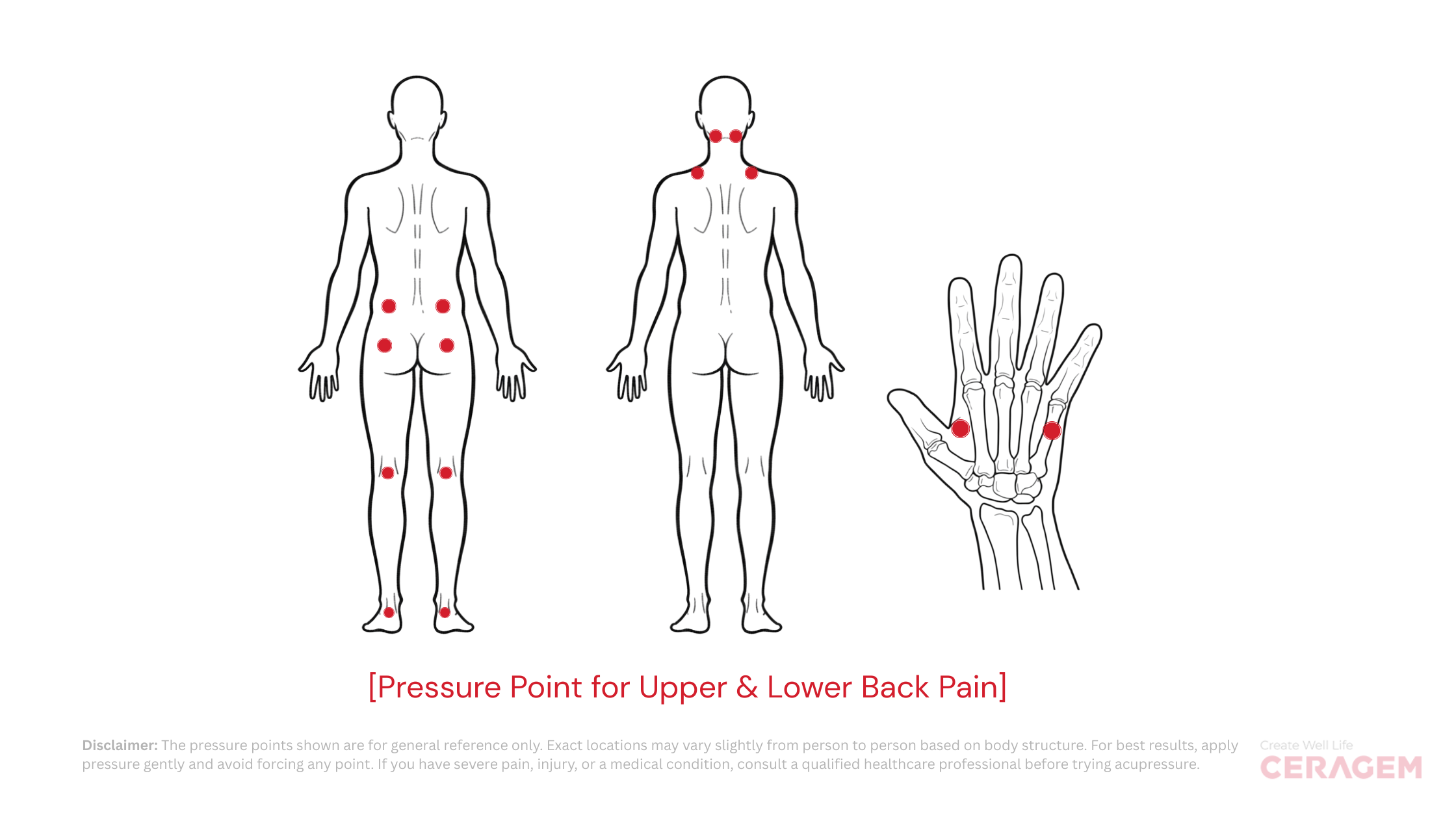 [Pressure Point for Upper & Lower Back Pain]

Disclaimer: The pressure points shown are for general reference only. Exact locations may vary slightly from person to person based on body structure. For best results, apply pressure gently and avoid forcing any point. If you have severe pain, injury, or a medical condition, consult a qualified healthcare professional before trying acupressure.

Create Well Life
CERAGEM